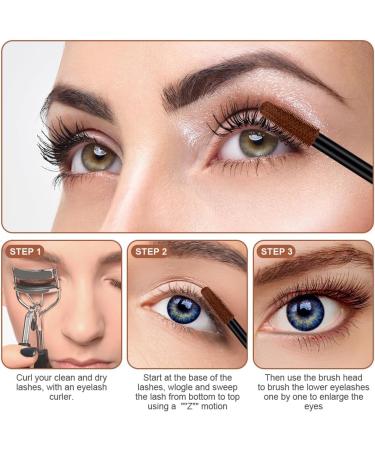 STEP 1

Curl your clean and dry lashes, with an eyelash curler.

STEP 2

Start at the base of the lashes, wlogle and sweep the lash from bottom to top using a ""Z"" motion

STEP 3

Then use the brush head to brush the lower eyelashes one by one to enlarge the eyes