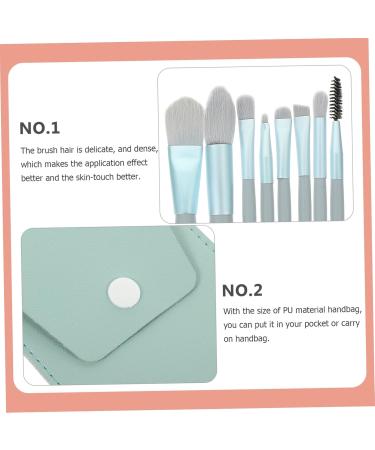 NO.1

The brush hair is delicate, and dense, which makes the application effect better and the skin-touch better.

NO.2

With the size of PU material handbag, you can put it in your pocket or carry on handbag.