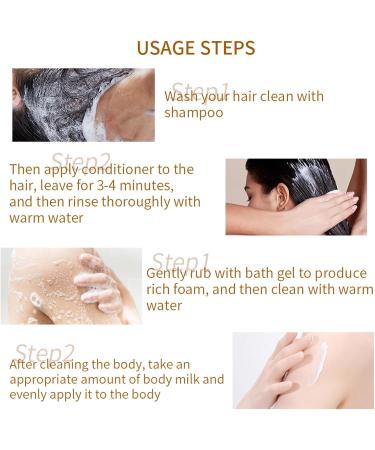 USAGE STEPS

Step1
Wash your hair clean with shampoo

Step2
Then apply conditioner to the hair, leave for 3-4 minutes, and then rinse thoroughly with warm water

Step1
Gently rub with bath gel to produce rich foam, and then clean with warm water

Step2
After cleaning the body, take an appropriate amount of body milk and evenly apply it to the body