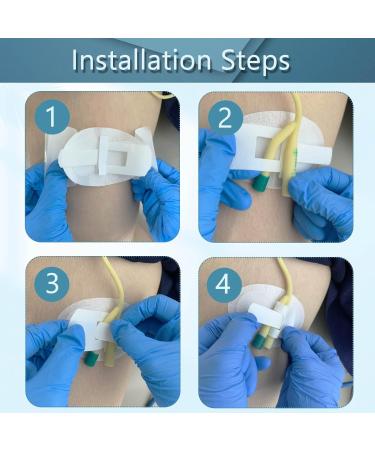 Installation Steps

1

2

3

4