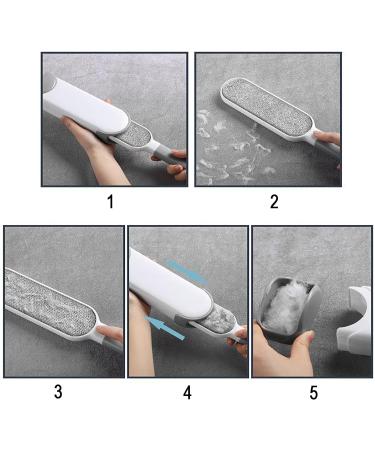 1

2

3

4

5