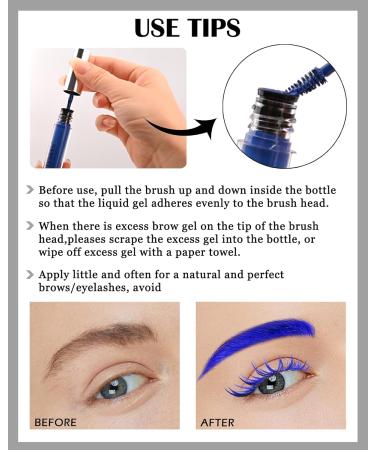 USE TIPS

Before use, pull the brush up and down inside the bottle so that the liquid gel adheres evenly to the brush head.

When there is excess brow gel on the tip of the brush head,pleases scrape the excess gel into the bottle, or wipe off excess gel with a paper towel.

Apply little and often for a natural and perfect brows/eyelashes, avoid

BEFORE

AFTER