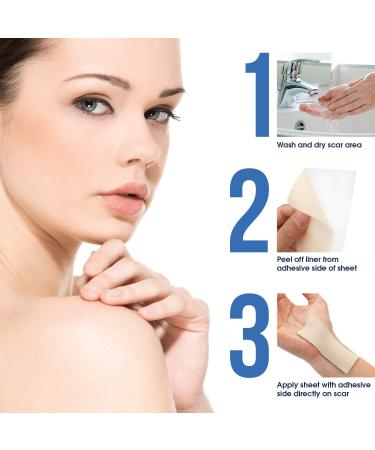 1

Wash and dry scar area

2

Peel off liner from adhesive side of sheet

3

Apply sheet with adhesive side directly on scar