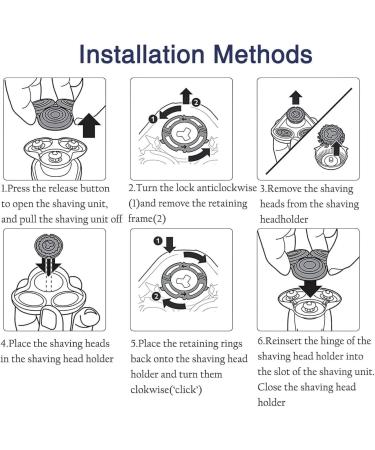 Installation Methods

1

2

1.Press the release button to open the shaving unit, and pull the shaving unit off

2.Turn the lock anticlockwise (1)and remove the retaining frame(2)

3.Remove the shaving heads from the shaving headholder

1

2

4.Place the shaving heads in the shaving head holder

5.Place the retaining rings back onto the shaving head holder and turn them clokwise('click')

6.Reinsert the hinge of the shaving head holder into the slot of the shaving unit. Close the shaving head holder