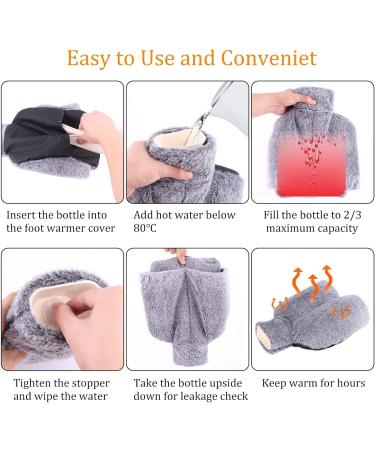 Easy to Use and Conveniet

Insert the bottle into the foot warmer cover

Add hot water below 80°C

Fill the bottle to 2/3 maximum capacity

Tighten the stopper and wipe the water

Take the bottle upside down for leakage check

Keep warm for hours