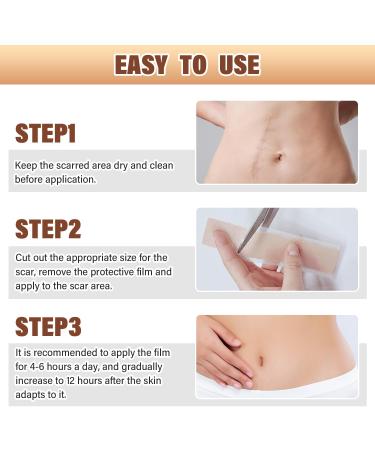 EASY TO USE

STEP1

Keep the scarred area dry and clean before application.

STEP2

Cut out the appropriate size for the scar, remove the protective film and apply to the scar area.

STEP3

It is recommended to apply the film for 4-6 hours a day, and gradually increase to 12 hours after the skin adapts to it.