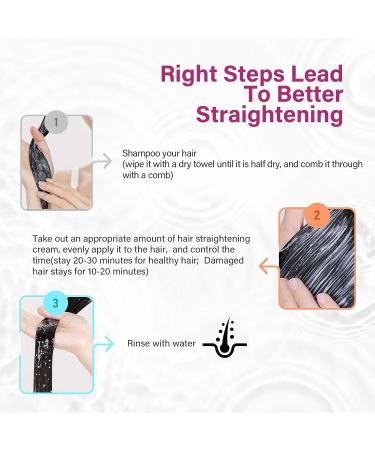 Right Steps Lead To Better Straightening

1

Shampoo your hair
(wipe it with a dry towel until it is half dry, and comb it through with a comb)

2

Take out an appropriate amount of hair straightening cream, evenly apply it to the hair, and control the time(stay 20-30 minutes for healthy hair; Damaged hair stays for 10-20 minutes)

3

Rinse with water