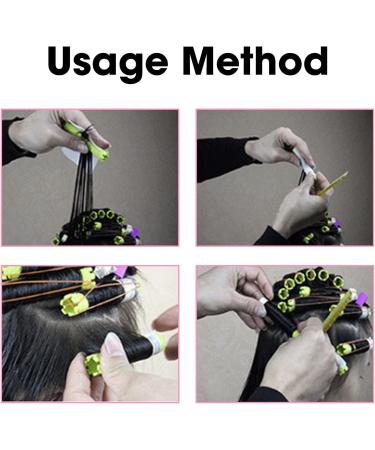 Usage Method