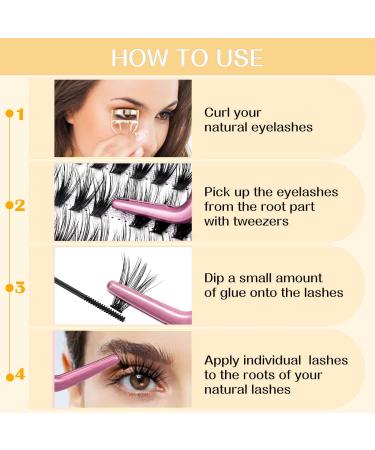 HOW TO USE

1
Curl your natural eyelashes

2
Pick up the eyelashes from the root part with tweezers

3
Dip a small amount of glue onto the lashes

4
Apply individual lashes to the roots of your natural lashes