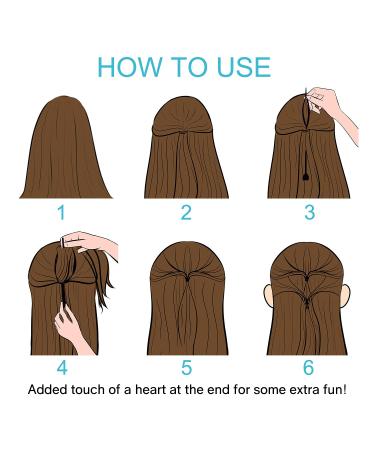 HOW TO USE

1

2

3

4

5

6

Added touch of a heart at the end for some extra fun!