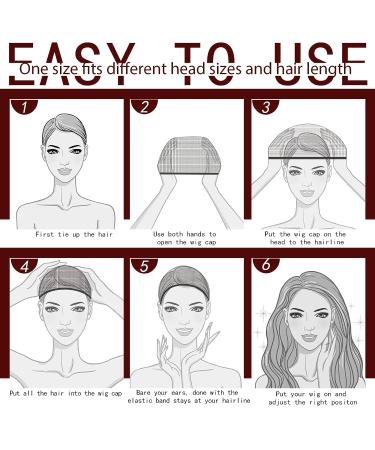 EASY TO USE
One size fits different head sizes and hair length

1
First tie up the hair

2
Use both hands to open the wig cap

3
Put the wig cap on the head to the hairline

4
Put all the hair into the wig cap

5
Bare your ears, done with the elastic band stays at your hairline

6
Put your wig on and adjust the right positon