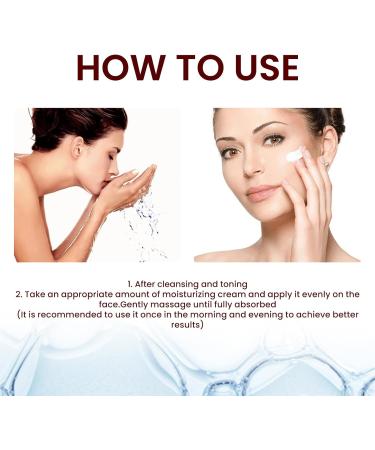 HOW TO USE

1. After cleansing and toning
2. Take an appropriate amount of moisturizing cream and apply it evenly on the face.Gently massage until fully absorbed
(It is recommended to use it once in the morning and evening to achieve better results)