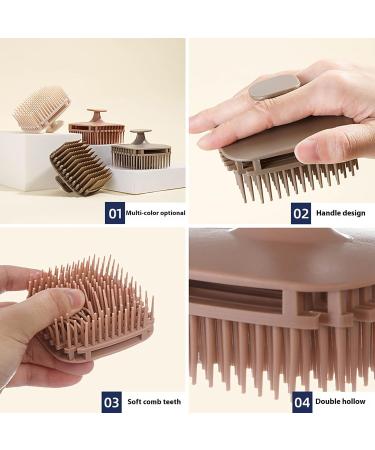 01 Multi-color optional

02 Handle design

03 Soft comb teeth

04 Double hollow