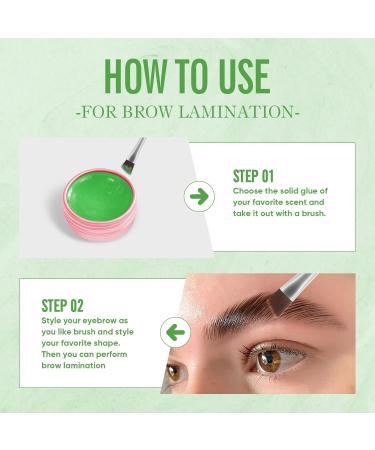 HOW TO USE
-FOR BROW LAMINATION-

STEP 01
Choose the solid glue of your favorite scent and take it out with a brush.

STEP 02
Style your eyebrow as you like brush and style your favorite shape. Then you can perform brow lamination