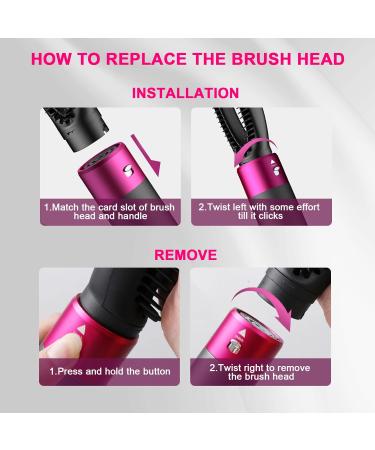 HOW TO REPLACE THE BRUSH HEAD

INSTALLATION

1.Match the card slot of brush head and handle

2.Twist left with some effort till it clicks

REMOVE

1.Press and hold the button

2.Twist right to remove the brush head