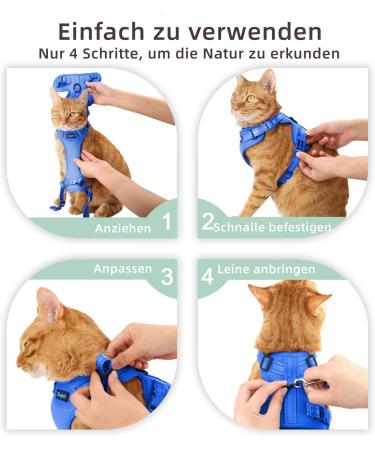 Einfach zu verwenden
Nur 4 Schritte, um die Natur zu erkunden

Anziehen 1

2 Schnalle befestigen

Anpassen 3

4 Leine anbringen