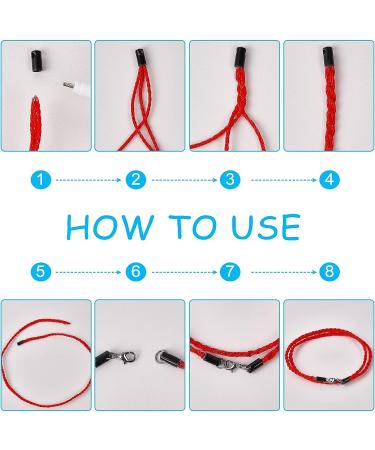 1 2 3 4

HOW TO USE

5 6 7 8