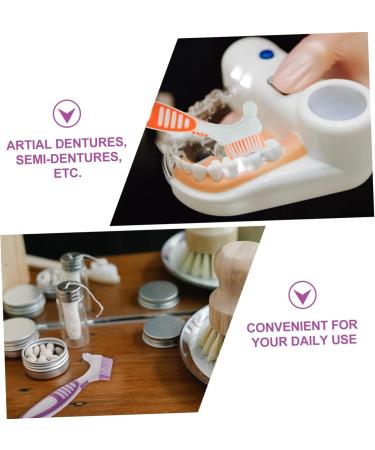 ARTIAL DENTURES,
SEMI-DENTURES,
ETC.

CONVENIENT FOR
YOUR DAILY USE