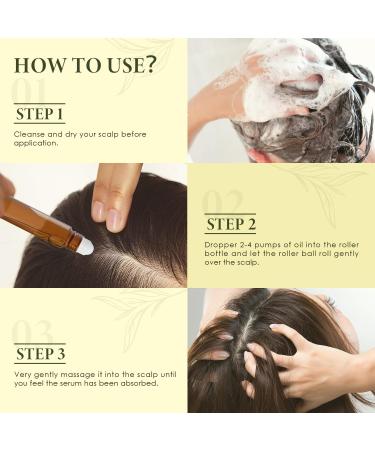 HOW TO USE?

01

STEP 1

Cleanse and dry your scalp before application.

02

STEP 2

Dropper 2-4 pumps of oil into the roller bottle and let the roller ball roll gently over the scalp.

03

STEP 3

Very gently massage it into the scalp until you feel the serum has been absorbed.