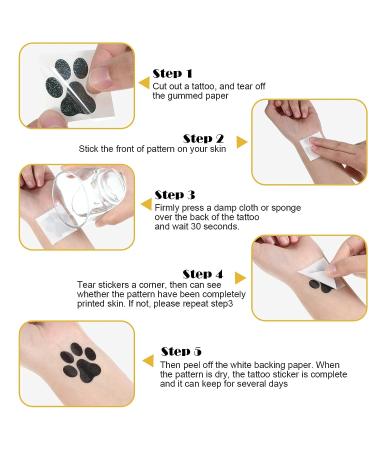 Step 1
Cut out a tattoo, and tear off the gummed paper

Step 2
Stick the front of pattern on your skin

Step 3
Firmly press a damp cloth or sponge over the back of the tattoo and wait 30 seconds.

Step 4
Tear stickers a corner, then can see whether the pattern have been completely printed skin. If not, please repeat step3

Step 5
Then peel off the white backing paper. When the pattern is dry, the tattoo sticker is complete and it can keep for several days