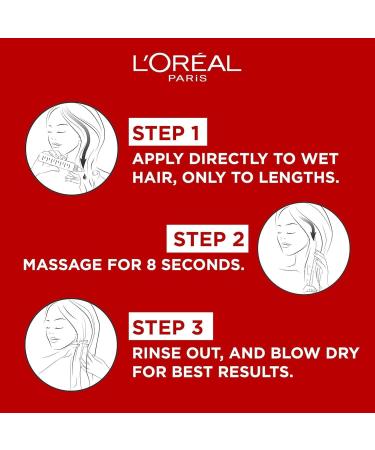 L'ORÉAL
PARIS

STEP 1
APPLY DIRECTLY TO WET HAIR, ONLY TO LENGTHS.

STEP 2
MASSAGE FOR 8 SECONDS.

STEP 3
RINSE OUT, AND BLOW DRY FOR BEST RESULTS.