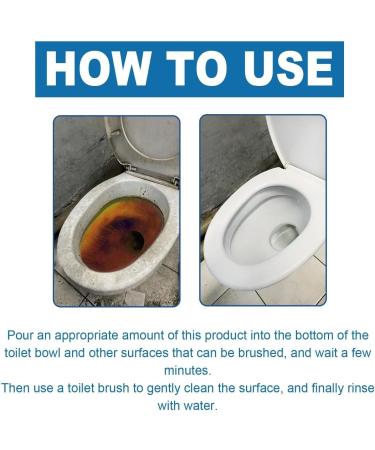 HOW TO USE

Pour an appropriate amount of this product into the bottom of the toilet bowl and other surfaces that can be brushed, and wait a few minutes.
Then use a toilet brush to gently clean the surface, and finally rinse with water.