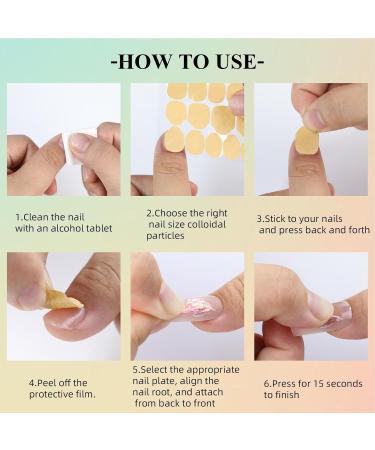 -HOW TO USE-

1.Clean the nail with an alcohol tablet

2.Choose the right nail size colloidal particles

3.Stick to your nails and press back and forth

4.Peel off the protective film.

5.Select the appropriate nail plate, align the nail root, and attach from back to front

6.Press for 15 seconds to finish