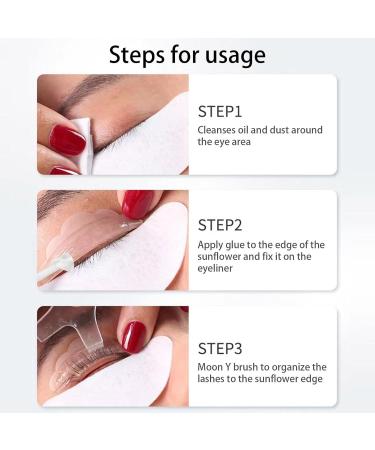 Steps for usage

STEP1

Cleanses oil and dust around the eye area

STEP2

Apply glue to the edge of the sunflower and fix it on the eyeliner

STEP3

Moon Y brush to organize the lashes to the sunflower edge