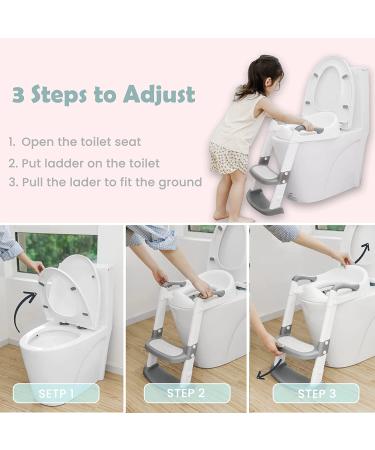 3 Steps to Adjust

1. Open the toilet seat
2. Put ladder on the toilet
3. Pull the lader to fit the ground

SETP 1

STEP 2

STEP 3