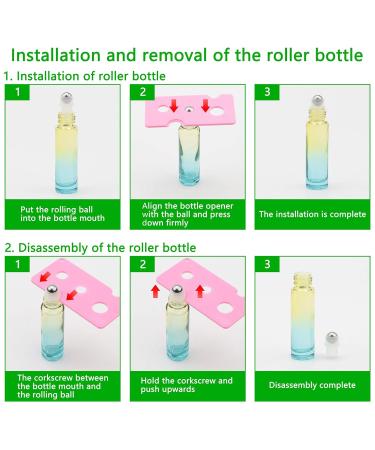 Installation and removal of the roller bottle

1. Installation of roller bottle

1

Put the rolling ball into the bottle mouth

2

Align the bottle opener with the ball and press down firmly

3

The installation is complete

2. Disassembly of the roller bottle

1

The corkscrew between the bottle mouth and the rolling ball

2

Hold the corkscrew and push upwards

3

Disassembly complete