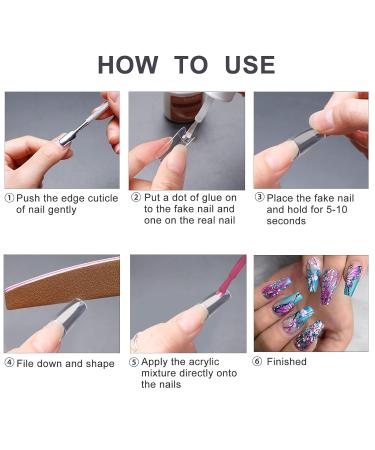 HOW TO USE

① Push the edge cuticle of nail gently

② Put a dot of glue on to the fake nail and one on the real nail

③ Place the fake nail and hold for 5-10 seconds

④ File down and shape

⑤ Apply the acrylic mixture directly onto the nails

⑥ Finished