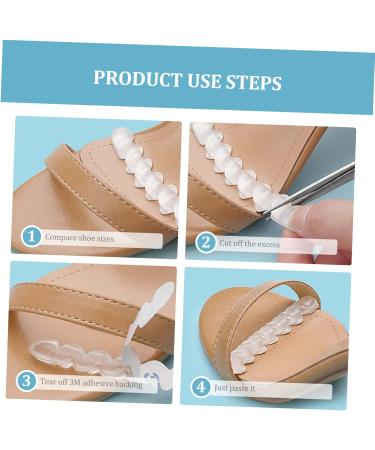 PRODUCT USE STEPS

1 Compare shoe sizes

2 Cut off the excess

3 Tear off 3M adhesive backing

4 Just paste it