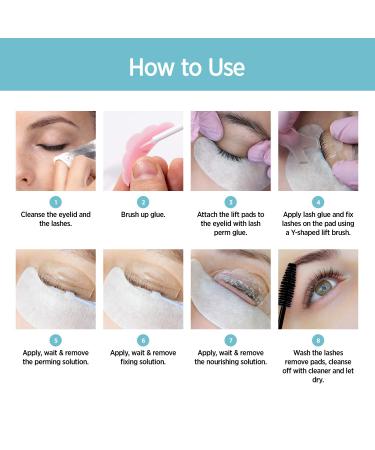 How to Use

1
Cleanse the eyelid and the lashes.

2
Brush up glue.

3
Attach the lift pads to the eyelid with lash perm glue.

4
Apply lash glue and fix lashes on the pad using a Y-shaped lift brush.

5
Apply, wait & remove the perming solution.

6
Apply, wait & remove fixing solution.

7
Apply, wait & remove the nourishing solution.

8
Wash the lashes remove pads, cleanse off with cleaner and let dry.