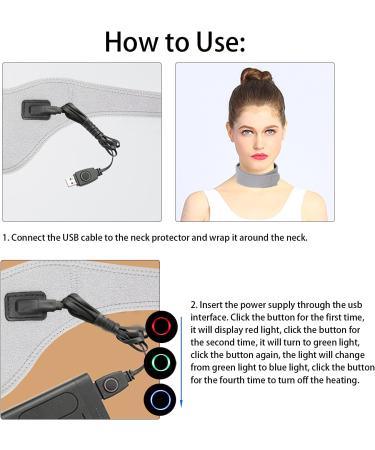 How to Use:

1. Connect the USB cable to the neck protector and wrap it around the neck.

2. Insert the power supply through the usb interface. Click the button for the first time, it will display red light, click the button for the second time, it will turn to green light, click the button again, the light will change from green light to blue light, click the button for the fourth time to turn off the heating.