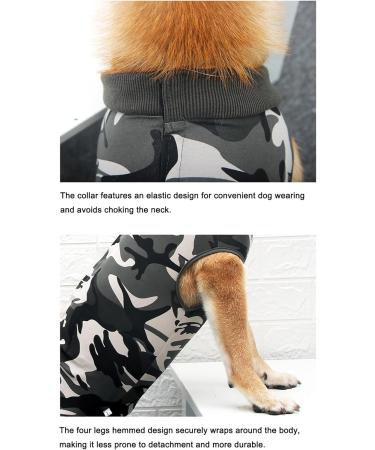 The collar features an elastic design for convenient dog wearing and avoids choking the neck.

The four legs hemmed design securely wraps around the body, making it less prone to detachment and more durable.