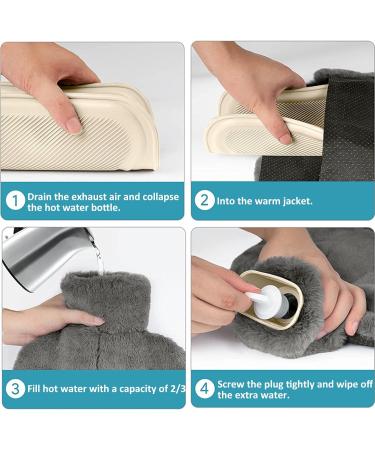 1 Drain the exhaust air and collapse the hot water bottle.

2 Into the warm jacket.

3 Fill hot water with a capacity of 2/3

4 Screw the plug tightly and wipe off the extra water.