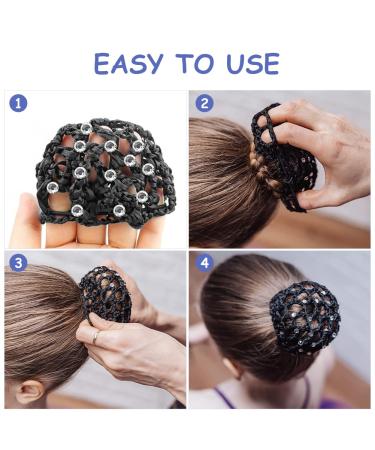 EASY TO USE

1

2

3

4