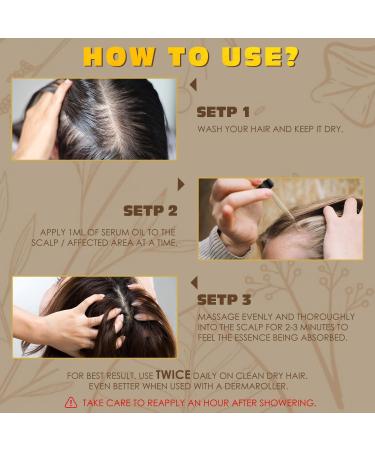 HOW TO USE?

SETP 1

WASH YOUR HAIR AND KEEP IT DRY.

SETP 2

APPLY 1ML OF SERUM OIL TO THE SCALP / AFFECTED AREA AT A TIME.

SETP 3

MASSAGE EVENLY AND THOROUGHLY INTO THE SCALP FOR 2-3 MINUTES TO FEEL THE ESSENCE BEING ABSORBED.

FOR BEST RESULT, USE TWICE DAILY ON CLEAN DRY HAIR. EVEN BETTER WHEN USED WITH A DERMAROLLER.

TAKE CARE TO REAPPLY AN HOUR AFTER SHOWERING.