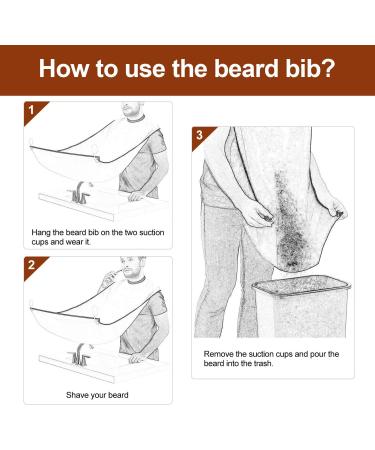 How to use the beard bib?

1

Hang the beard bib on the two suction cups and wear it.

2

Shave your beard

3

Remove the suction cups and pour the beard into the trash.