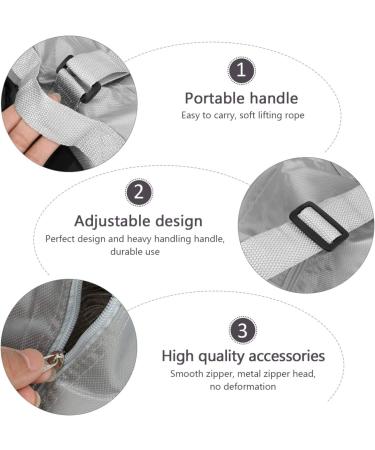 1
Portable handle
Easy to carry, soft lifting rope

2
Adjustable design
Perfect design and heavy handling handle, durable use

3
High quality accessories
Smooth zipper, metal zipper head, no deformation