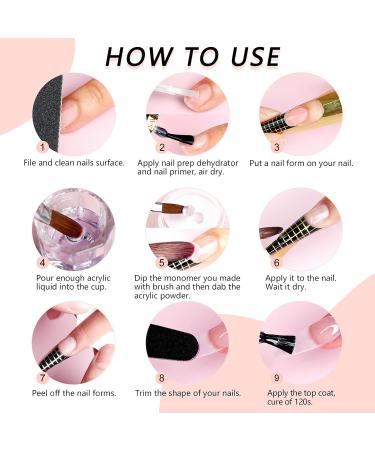 HOW TO USE

1
File and clean nails surface.

2
Apply nail prep dehydrator and nail primer, air dry.

3
Put a nail form on your nail.

4
Pour enough acrylic liquid into the cup.

5
Dip the monomer you made with brush and then dab the acrylic powder.

6
Apply it to the nail. Wait it dry.

7
Peel off the nail forms.

8
Trim the shape of your nails.

9
Apply the top coat, cure of 120s.