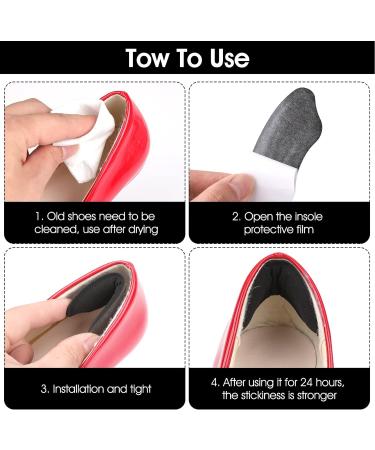 Tow To Use

1. Old shoes need to be cleaned, use after drying

2. Open the insole protective film

3. Installation and tight

4. After using it for 24 hours, the stickiness is stronger