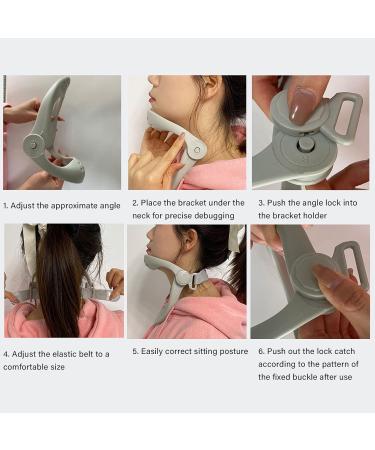 1. Adjust the approximate angle

2. Place the bracket under the neck for precise debugging

3. Push the angle lock into the bracket holder

4. Adjust the elastic belt to a comfortable size

5. Easily correct sitting posture

6. Push out the lock catch according to the pattern of the fixed buckle after use