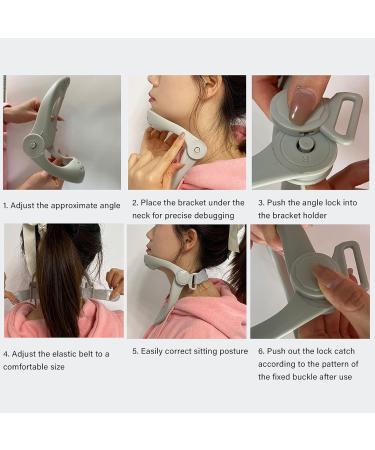 1. Adjust the approximate angle

2. Place the bracket under the neck for precise debugging

3. Push the angle lock into the bracket holder

4. Adjust the elastic belt to a comfortable size

5. Easily correct sitting posture

6. Push out the lock catch according to the pattern of the fixed buckle after use