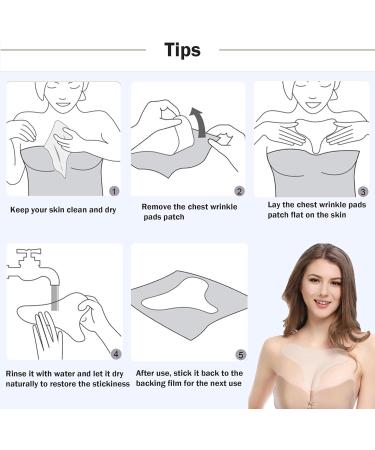 Tips

1

Keep your skin clean and dry

2

Remove the chest wrinkle pads patch

3

Lay the chest wrinkle pads patch flat on the skin

4

Rinse it with water and let it dry naturally to restore the stickiness

5

After use, stick it back to the backing film for the next use