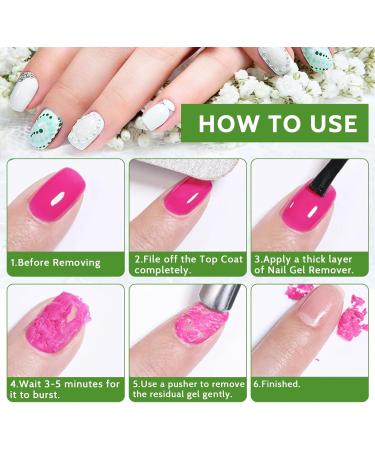 HOW TO USE

1.Before Removing

2.File off the Top Coat completely.

3.Apply a thick layer of Nail Gel Remover.

4.Wait 3-5 minutes for it to burst.

5.Use a pusher to remove the residual gel gently.

6.Finished.