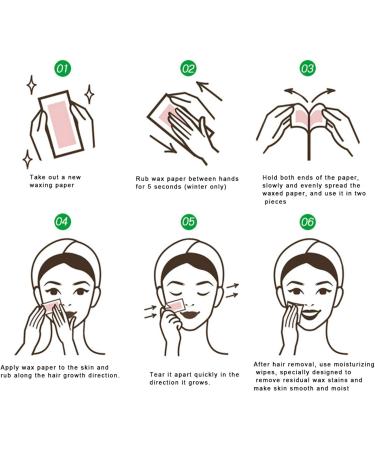 01

Take out a new waxing paper

02

Rub wax paper between hands for 5 seconds (winter only)

03

Hold both ends of the paper, slowly and evenly spread the waxed paper, and use it in two pieces

04

Apply wax paper to the skin and rub along the hair growth direction.

05

Tear it apart quickly in the direction it grows.

06

After hair removal, use moisturizing wipes, specially designed to remove residual wax stains and make skin smooth and moist