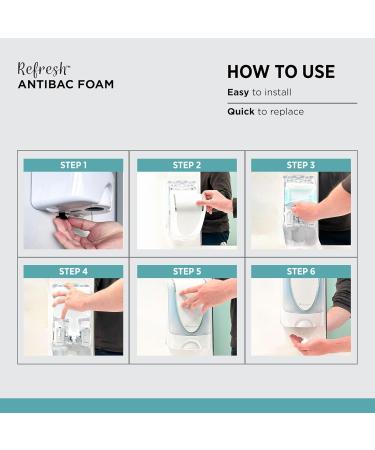 Refresh™
ANTIBAC FOAM

HOW TO USE

Easy to install

Quick to replace

STEP 1

STEP 2

STEP 3

STEP 4

STEP 5

STEP 6