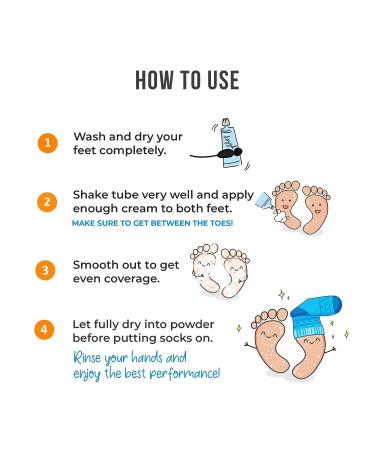 HOW TO USE

1 Wash and dry your feet completely.

2 Shake tube very well and apply enough cream to both feet.
MAKE SURE TO GET BETWEEN THE TOES!

3 Smooth out to get even coverage.

4 Let fully dry into powder before putting socks on.
Rinse your hands and enjoy the best performance!