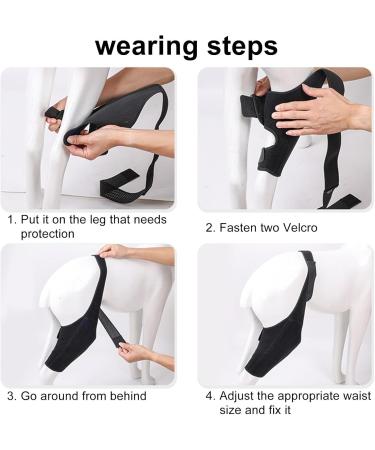 wearing steps

1. Put it on the leg that needs protection

2. Fasten two Velcro

3. Go around from behind

4. Adjust the appropriate waist size and fix it